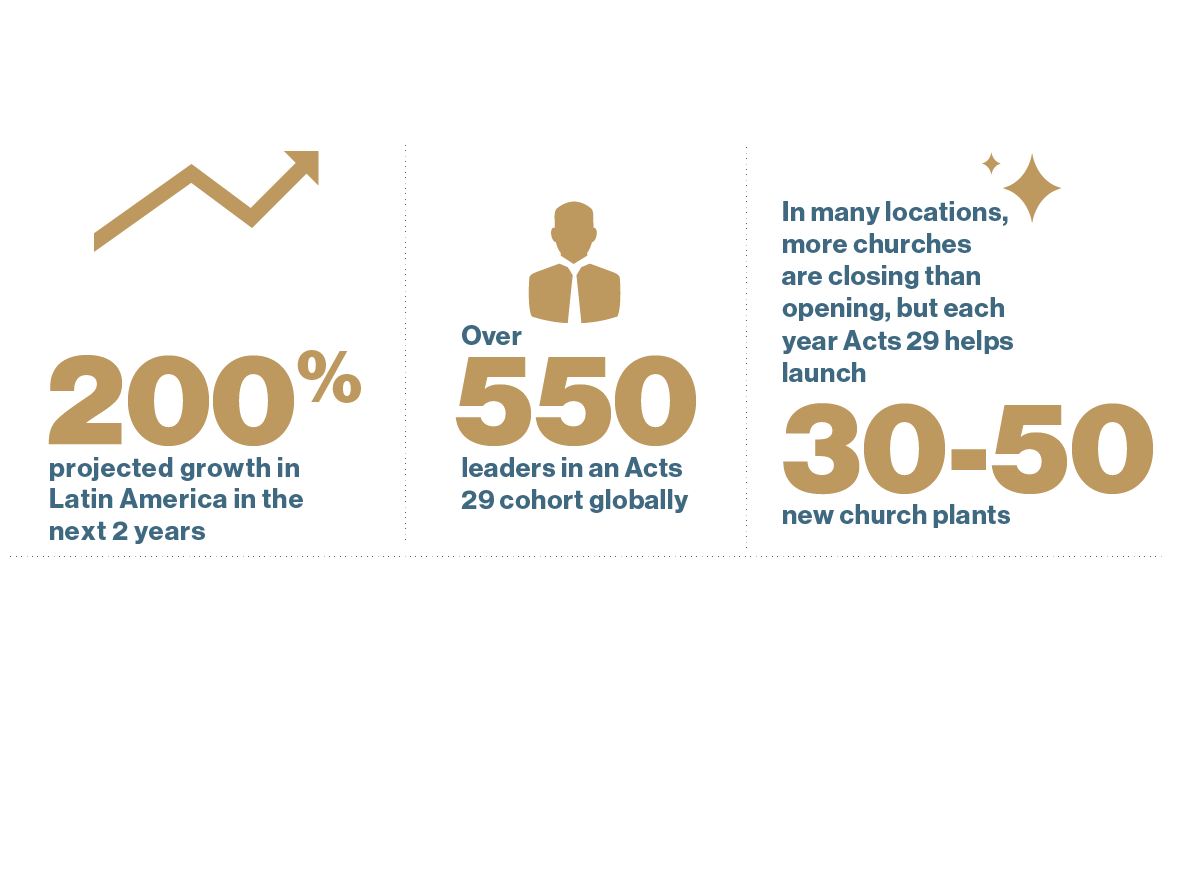 200%

projected growth in Latin America in the next 2 years

Over

550

leaders in an Acts 29 cohort globally

In many locations, more churches are closing than opening, but each year Acts 29 helps launch

30-50

new church plants