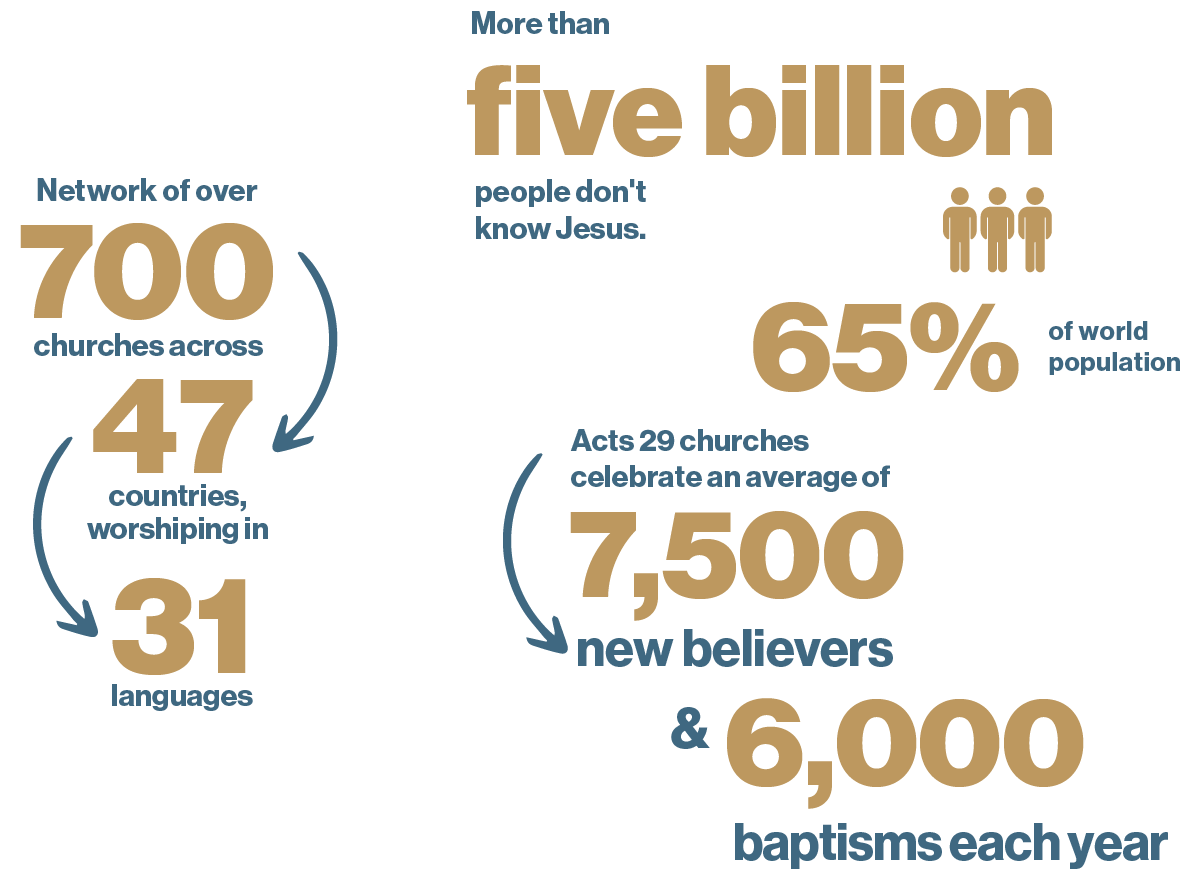 Network of over
700
churches across
47
countries, worshiping in
31
languages

More than
five billion
people don't know Jesus.

65%
of world population

Acts 29 churches celebrate an average of
7,500
new believers
& 6,000
baptisms each year